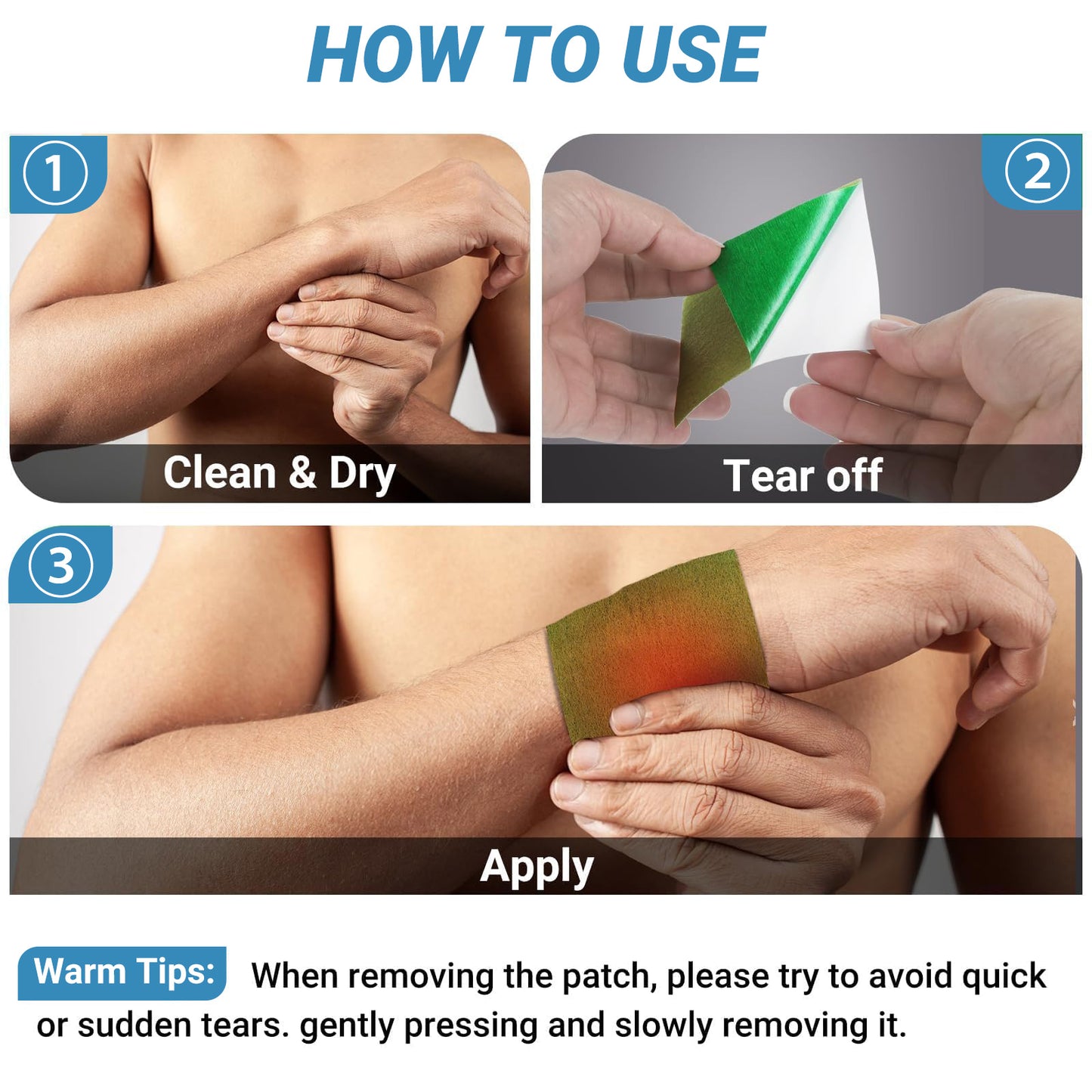 HOW TO USE

1

Clean & Dry

2

Tear off

3

Apply

Warm Tips: When removing the patch, please try to avoid quick or sudden tears. gently pressing and slowly removing it.