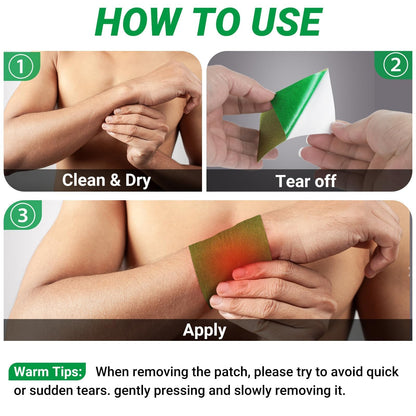 HOW TO USE

1

Clean & Dry

2

Tear off

3

Apply

Warm Tips: When removing the patch, please try to avoid quick or sudden tears. gently pressing and slowly removing it.