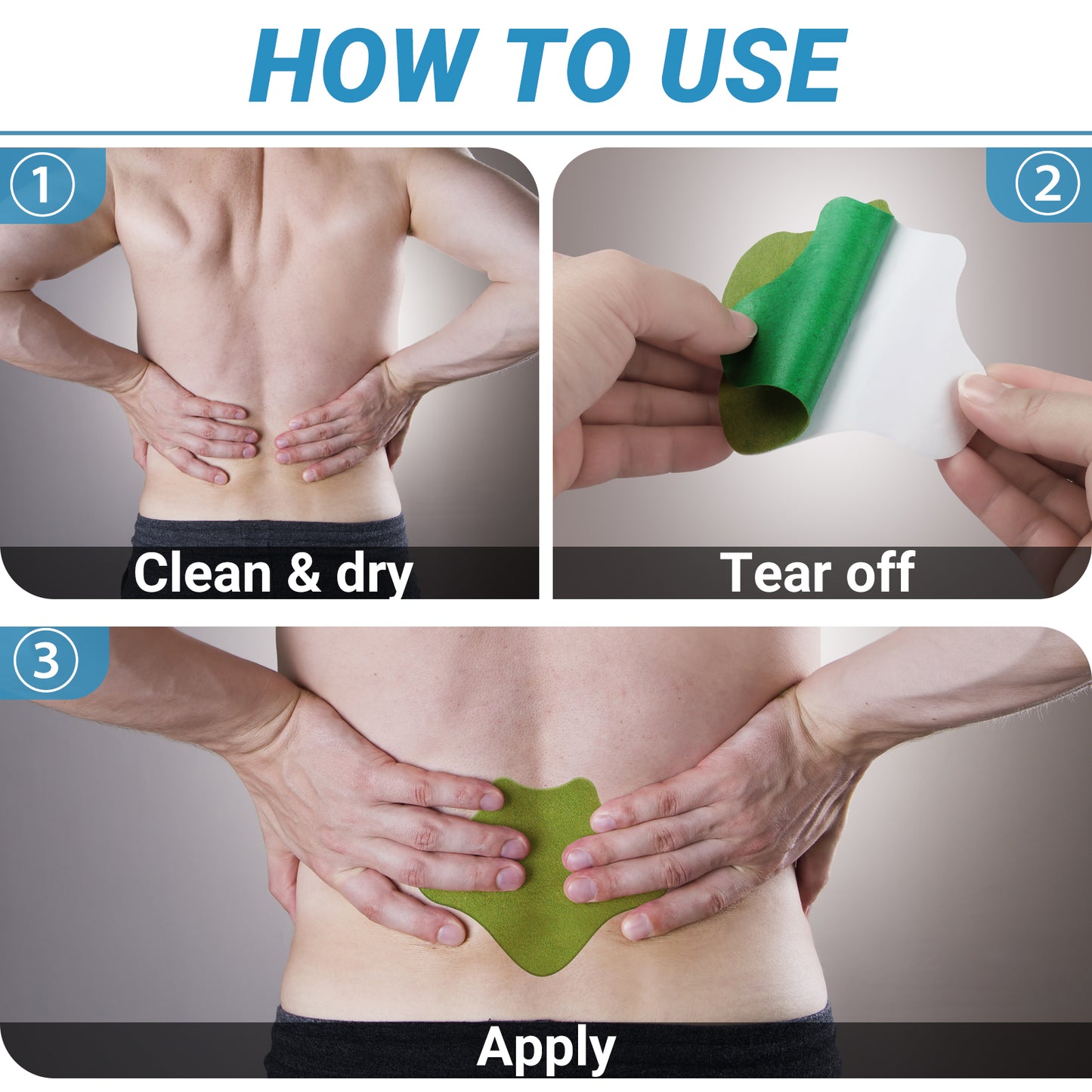 HOW TO USE

①

Clean & dry

②

Tear off

③

Apply