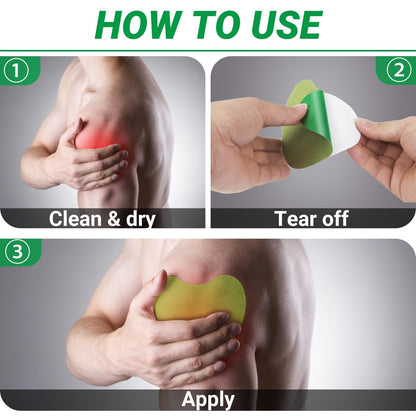 HOW TO USE

①
Clean & dry

②
Tear off

③
Apply