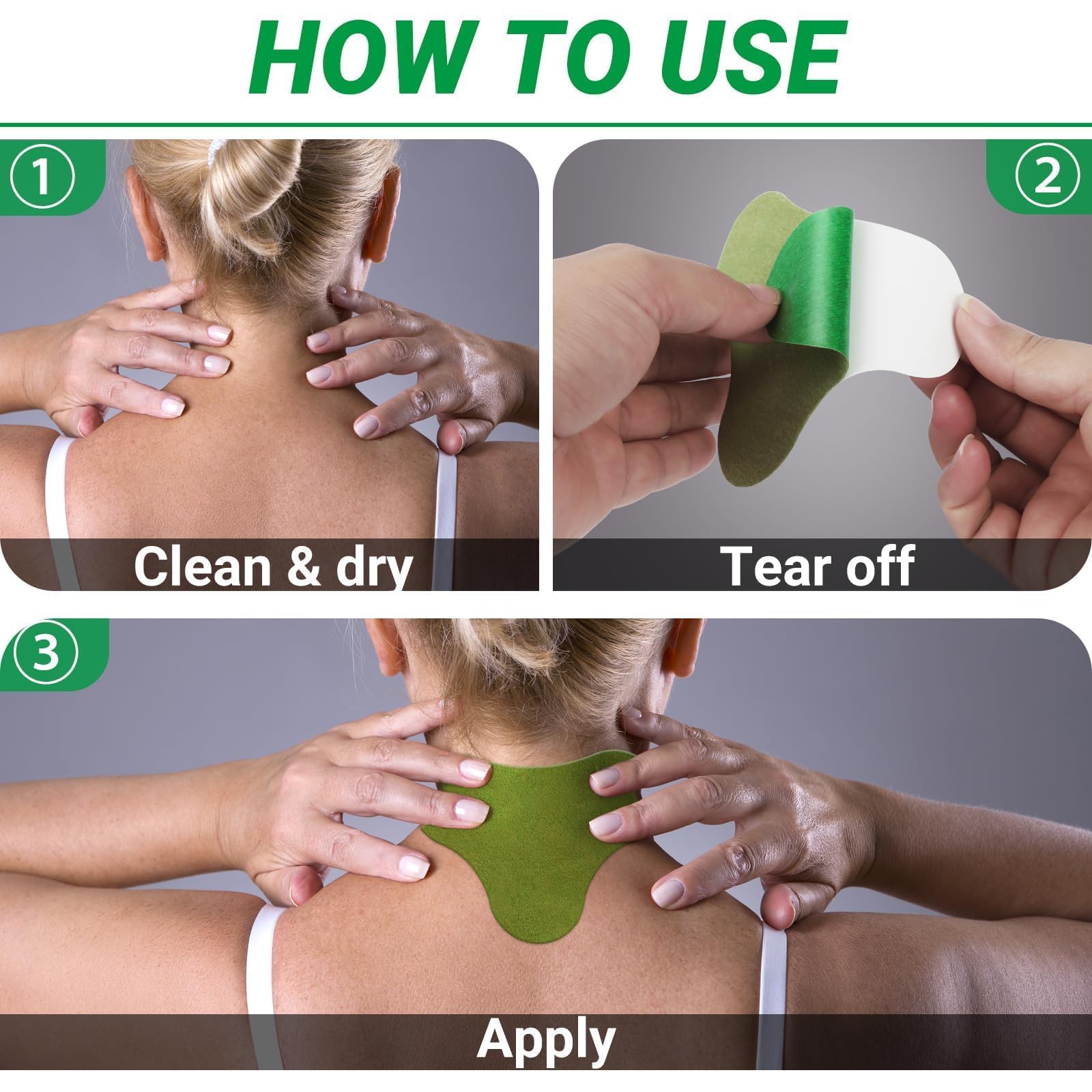 HOW TO USE

①

Clean & dry

②

Tear off

③

Apply