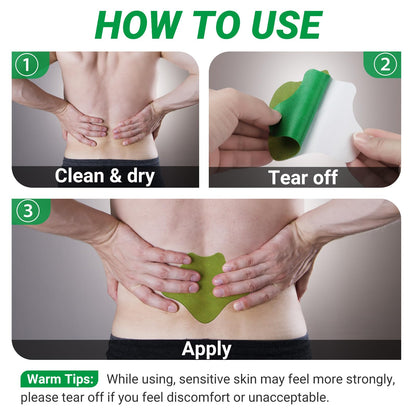 HOW TO USE

①
Clean & dry

②
Tear off

③
Apply

Warm Tips: While using, sensitive skin may feel more strongly, please tear off if you feel discomfort or unacceptable.