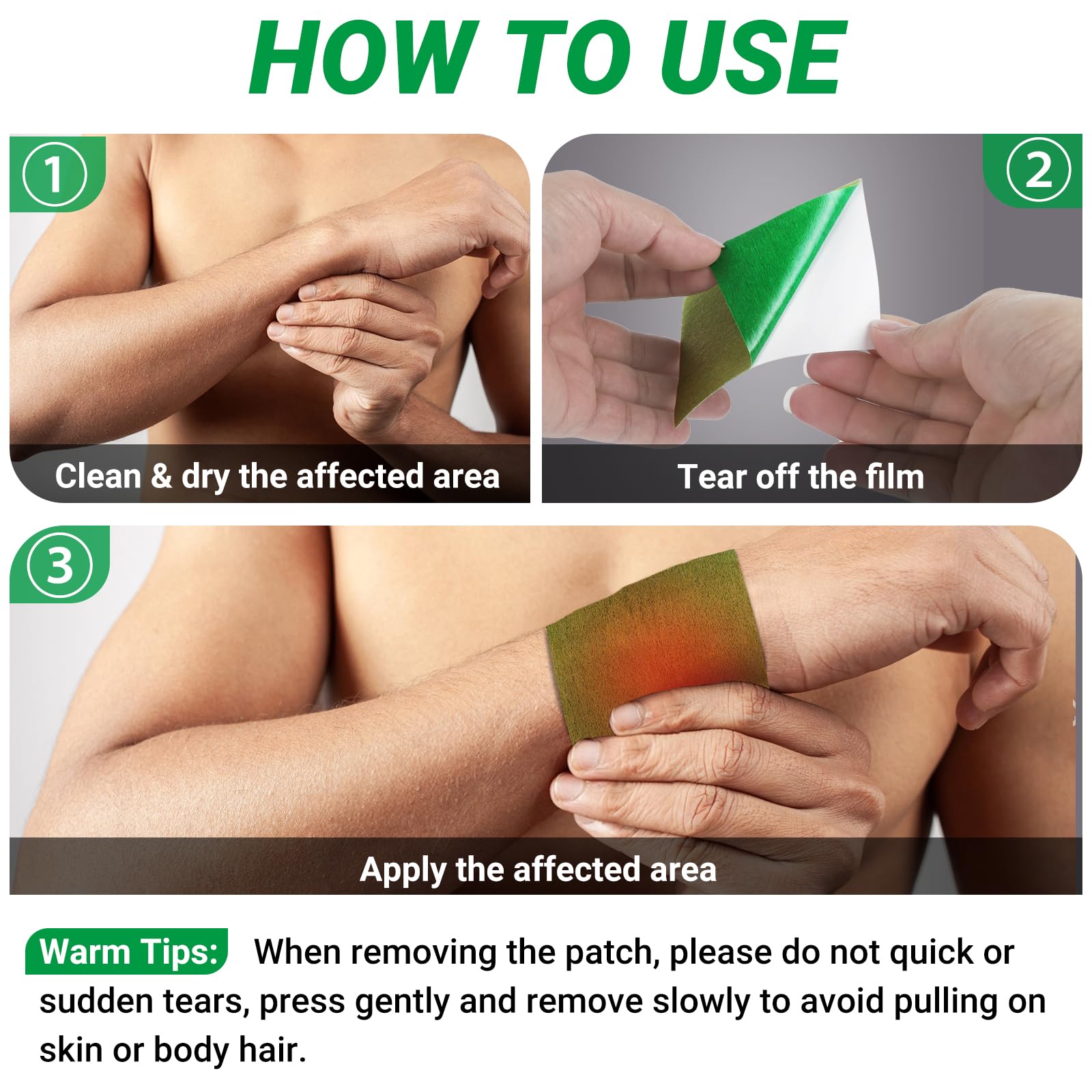 HOW TO USE

1

Clean & dry the affected area

2

Tear off the film

3

Apply the affected area

Warm Tips: When removing the patch, please do not quick or sudden tears, press gently and remove slowly to avoid pulling on skin or body hair.